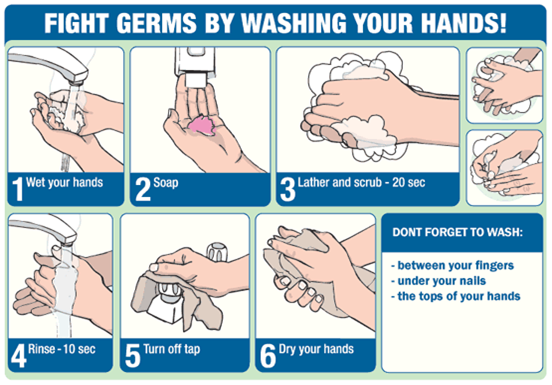 FIGHT GERMS BY WASHING YOUR HANDS!

1 Wet your hands

2 Soap

3 Lather and scrub - 20 sec

4 Rinse - 10 sec

5 Turn off tap

6 Dry your hands

DONT FORGET TO WASH:

- between your fingers
- under your nails
- the tops of your hands